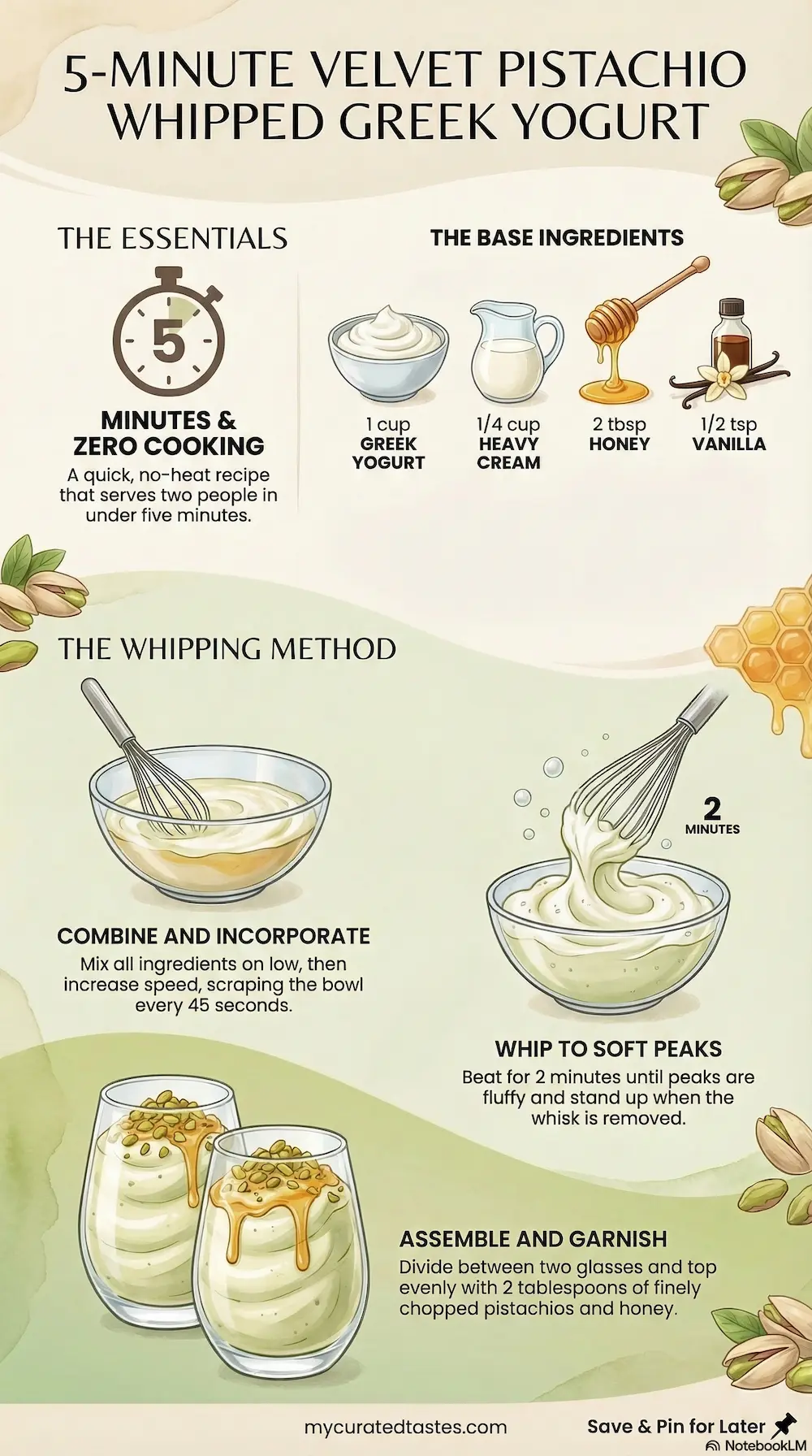 5-MINUTE VELVET PISTACHIO WHIPPED GREEK YOGURT

THE ESSENTIALS

5

MINUTES & ZERO COOKING

A quick, no-heat recipe that serves two people in under five minutes.

THE BASE INGREDIENTS

1 cup GREEK YOGURT

1/4 cup HEAVY CREAM

2 tbsp HONEY

1/2 tsp VANILLA

THE WHIPPING METHOD

COMBINE AND INCORPORATE

Mix all ingredients on low, then increase speed, scraping the bowl every 45 seconds.

2 MINUTES

WHIP TO SOFT PEAKS

Beat for 2 minutes until peaks are fluffy and stand up when the whisk is removed.

ASSEMBLE AND GARNISH

Divide between two glasses and top evenly with 2 tablespoons of finely chopped pistachios and honey.

mycuratedtastes.com

Save & Pin for Later

NotebookLM