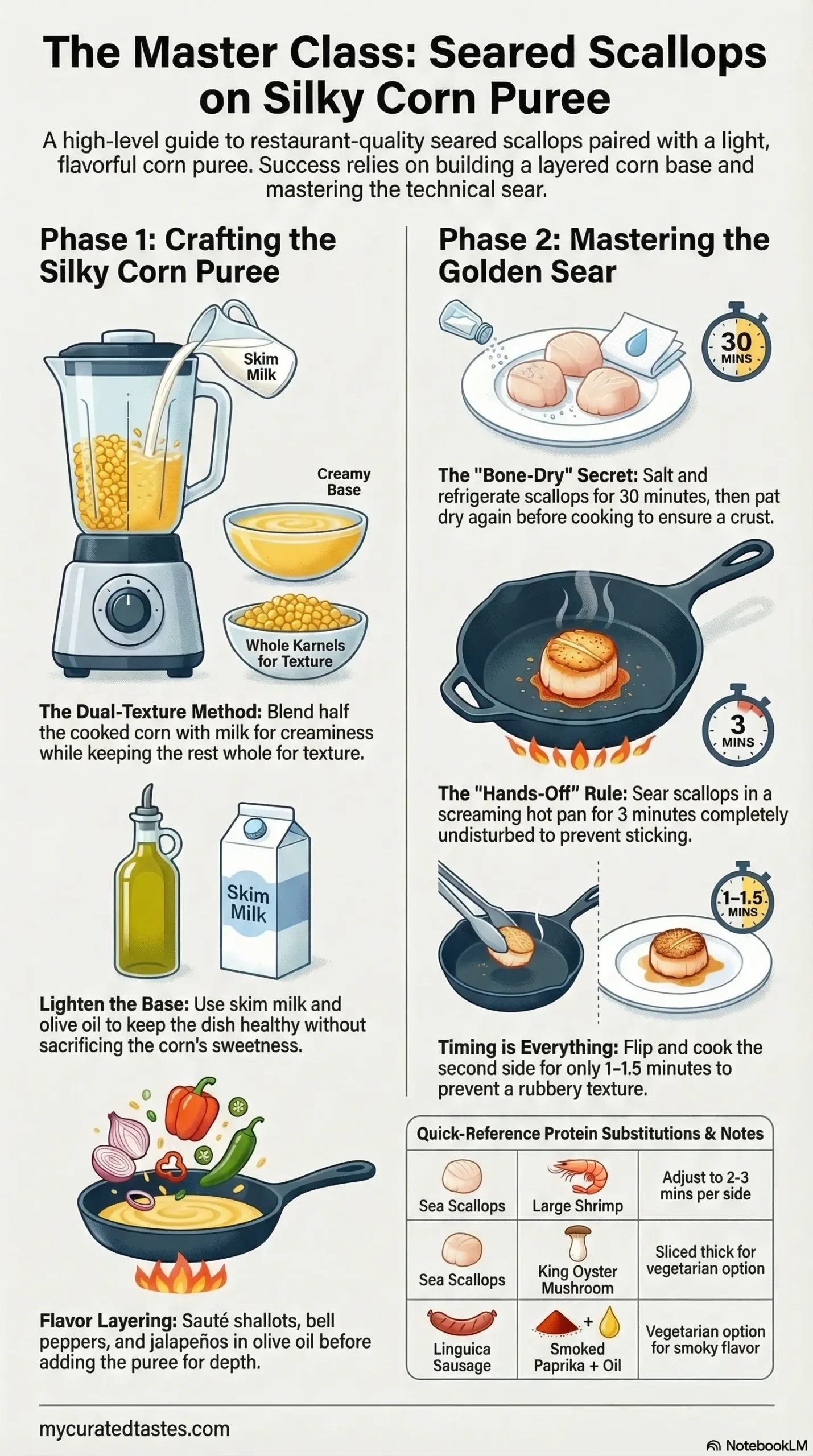 The Master Class: Seared Scallops on Silky Corn Puree

A high-level guide to restaurant-quality seared scallops paired with a light, flavorful corn puree. Success relies on building a layered corn base and mastering the technical sear.

Phase 1: Crafting the Silky Corn Puree

Skim Milk

Creamy Base

Whole Karnels for Texture

The Dual-Texture Method: Blend half the cooked corn with milk for creaminess while keeping the rest whole for texture.

Skim Milk

Lighten the Base: Use skim milk and olive oil to keep the dish healthy without sacrificing the corn's sweetness.

Flavor Layering: Sauté shallots, bell peppers, and jalapeños in olive oil before adding the puree for depth.

Phase 2: Mastering the Golden Sear

30 MINS

The "Bone-Dry" Secret: Salt and refrigerate scallops for 30 minutes, then pat dry again before cooking to ensure a crust.

3 MINS

The "Hands-Off" Rule: Sear scallops in a screaming hot pan for 3 minutes completely undisturbed to prevent sticking.

1-1.5 MINS

Timing is Everything: Flip and cook the second side for only 1–1.5 minutes to prevent a rubbery texture.

Quick-Reference Protein Substitutions & Notes

| Sea Scallops | Large Shrimp | Adjust to 2-3 mins per side |
|---|---|---|
| Sea Scallops | King Oyster Mushroom | Sliced thick for vegetarian option |
| Linguica Sausage | Smoked Paprika + Oil | Vegetarian option for smoky flavor |

mycuratedtastes.com

NotebookLM