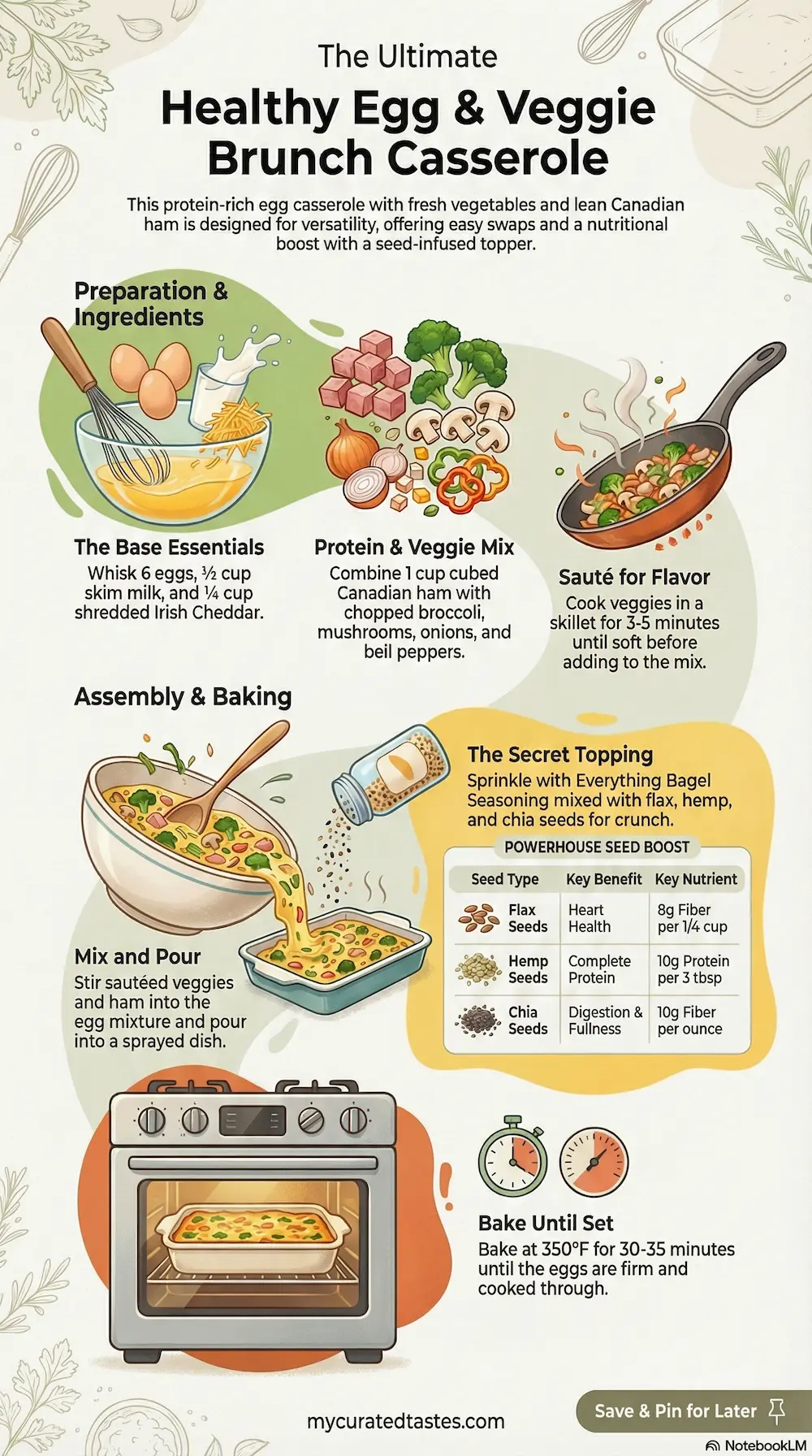 The Ultimate
Healthy Egg & Veggie Brunch Casserole

This protein-rich egg casserole with fresh vegetables and lean Canadian ham is designed for versatility, offering easy swaps and a nutritional boost with a seed-infused topper.

Preparation & Ingredients

The Base Essentials
Whisk 6 eggs, ½ cup skim milk, and ¼ cup shredded Irish Cheddar.

Protein & Veggie Mix
Combine 1 cup cubed Canadian ham with chopped broccoli, mushrooms, onions, and beil peppers.

Sauté for Flavor
Cook veggies in a skillet for 3-5 minutes until soft before adding to the mix.

Assembly & Baking

The Secret Topping
Sprinkle with Everything Bagel Seasoning mixed with flax, hemp, and chia seeds for crunch.

POWERHOUSE SEED BOOST

| Seed Type | Key Benefit | Key Nutrient |
|---|---|---|
| Flax Seeds | Heart Health | 8g Fiber per 1/4 cup |
| Hemp Seeds | Complete Protein | 10g Protein per 3 tbsp |
| Chia Seeds | Digestion & Fullness | 10g Fiber per ounce |

Mix and Pour
Stir sautéed veggies and ham into the egg mixture and pour into a sprayed dish.

Bake Until Set
Bake at 350°F for 30-35 minutes until the eggs are firm and cooked through.

mycuratedtastes.com

Save & Pin for Later

NotebookLM