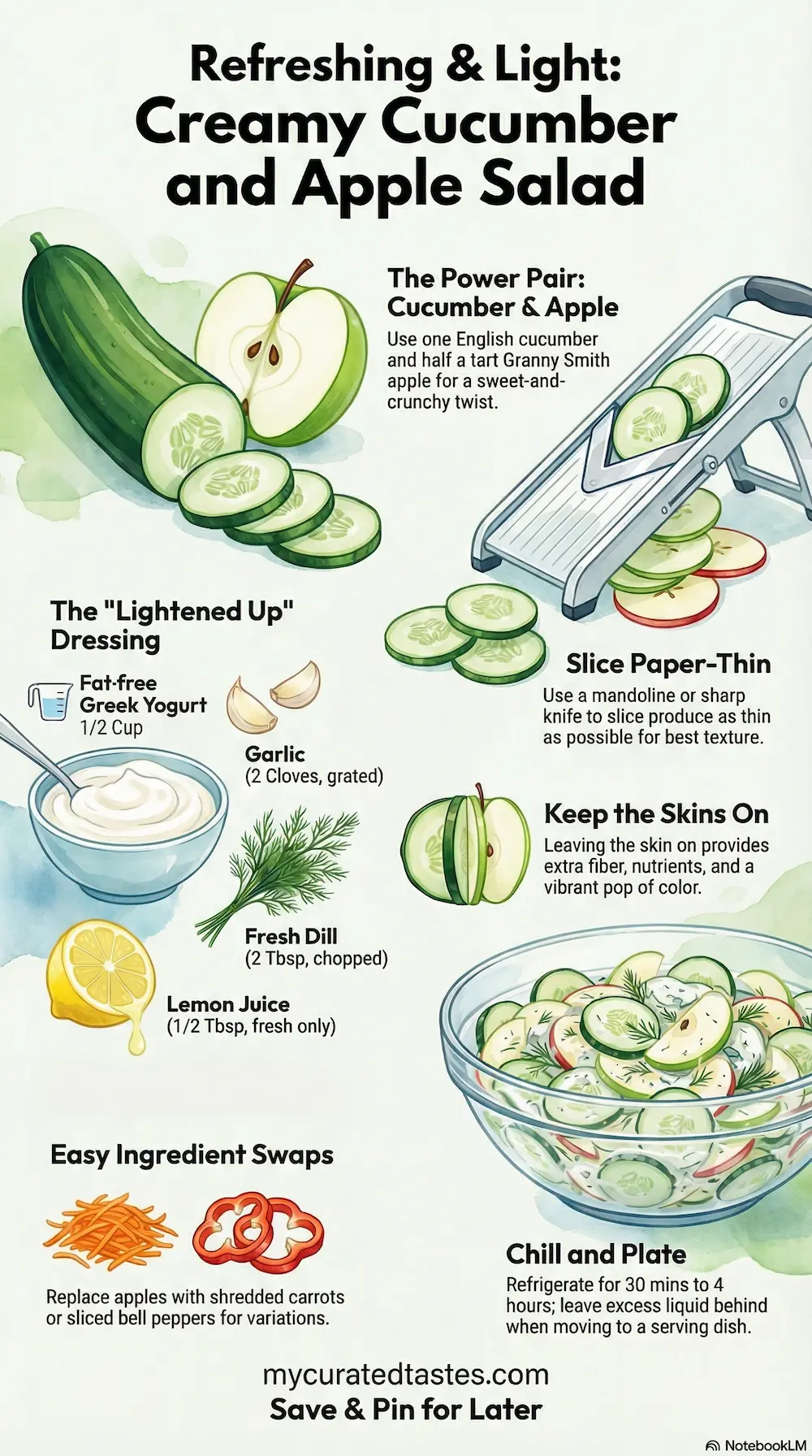 Refreshing & Light:
Creamy Cucumber and Apple Salad

The Power Pair: Cucumber & Apple

Use one English cucumber and half a tart Granny Smith apple for a sweet-and-crunchy twist.

The "Lightened Up" Dressing

Fat-free Greek Yogurt
1/2 Cup

Garlic
(2 Cloves, grated)

Fresh Dill
(2 Tbsp, chopped)

Lemon Juice
(1/2 Tbsp, fresh only)

Slice Paper-Thin

Use a mandoline or sharp knife to slice produce as thin as possible for best texture.

Keep the Skins On

Leaving the skin on provides extra fiber, nutrients, and a vibrant pop of color.

Easy Ingredient Swaps

Replace apples with shredded carrots or sliced bell peppers for variations.

Chill and Plate

Refrigerate for 30 mins to 4 hours; leave excess liquid behind when moving to a serving dish.

mycuratedtastes.com
Save & Pin for Later

NotebookLM