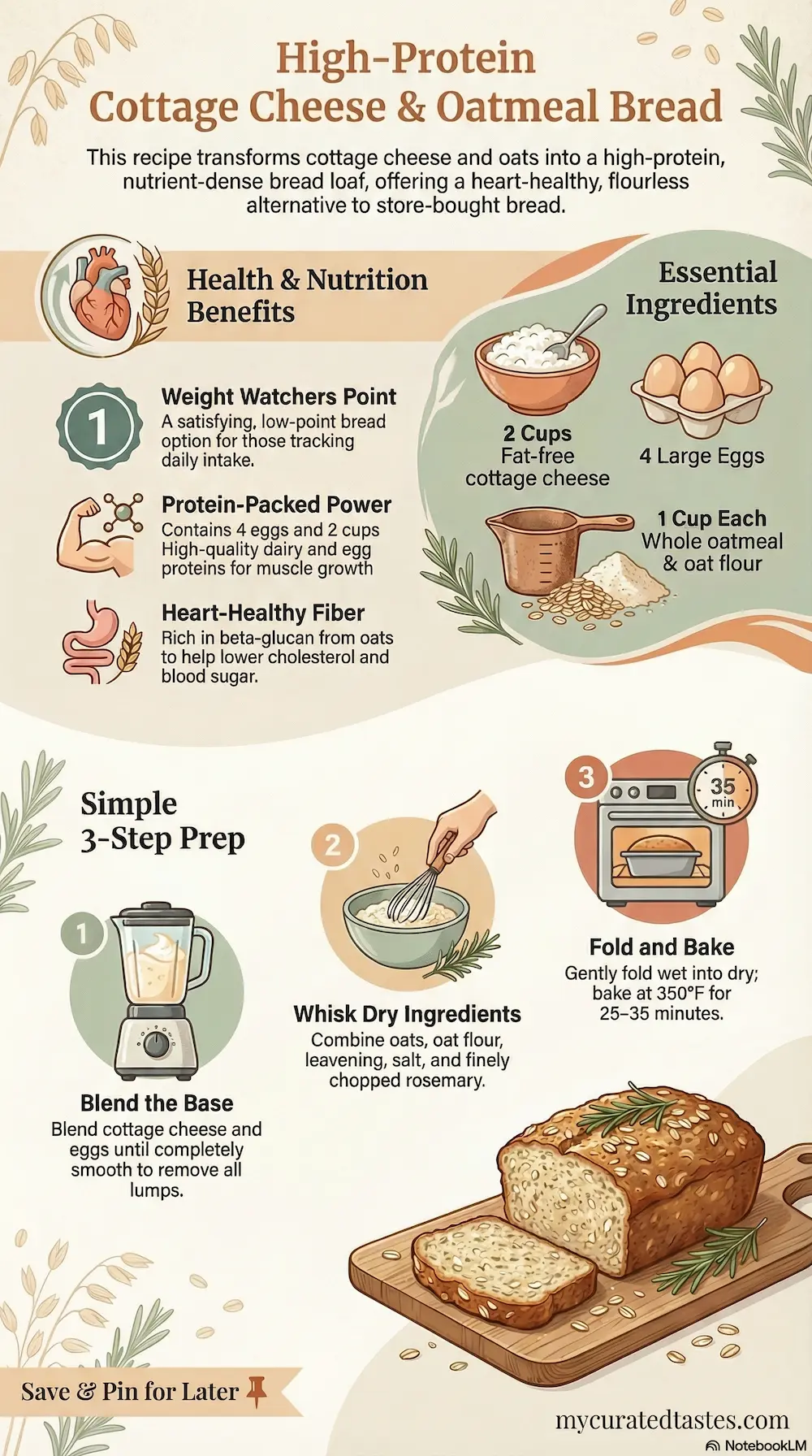 High-Protein Cottage Cheese & Oatmeal Bread

This recipe transforms cottage cheese and oats into a high-protein, nutrient-dense bread loaf, offering a heart-healthy, flourless alternative to store-bought bread.

Health & Nutrition Benefits

1 Weight Watchers Point
A satisfying, low-point bread option for those tracking daily intake.

Protein-Packed Power
Contains 4 eggs and 2 cups High-quality dairy and egg proteins for muscle growth

Heart-Healthy Fiber
Rich in beta-glucan from oats to help lower cholesterol and blood sugar.

Essential Ingredients

2 Cups
Fat-free cottage cheese

4 Large Eggs

1 Cup Each
Whole oatmeal & oat flour

Simple 3-Step Prep

1
Blend the Base
Blend cottage cheese and eggs until completely smooth to remove all lumps.

2
Whisk Dry Ingredients
Combine oats, oat flour, leavening, salt, and finely chopped rosemary.

3
35 min
Fold and Bake
Gently fold wet into dry; bake at 350°F for 25–35 minutes.

Save & Pin for Later

mycuratedtastes.com

NotebookLM