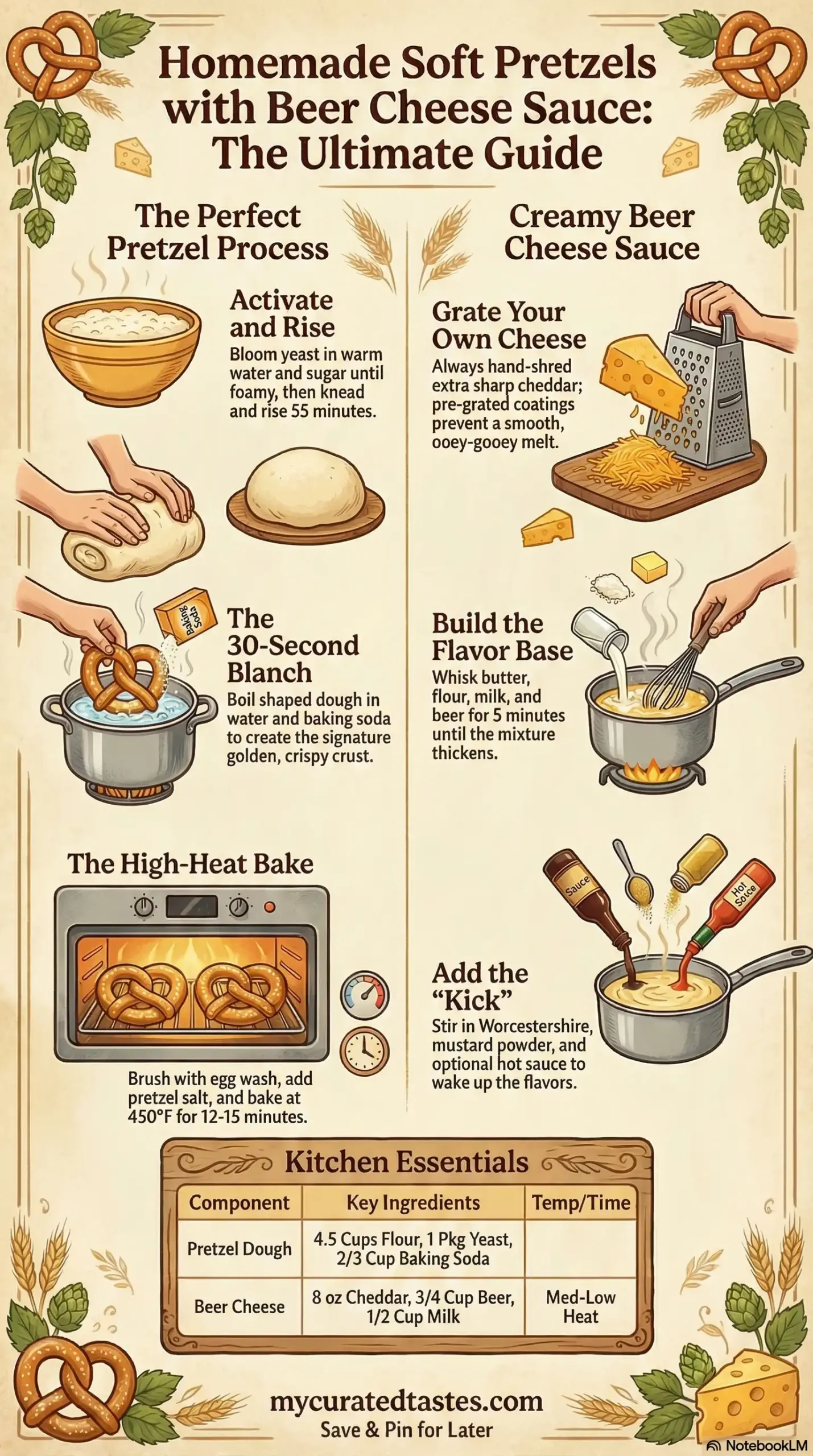 Homemade Soft Pretzels with Beer Cheese Sauce: The Ultimate Guide

The Perfect Pretzel Process

Activate and Rise
Bloom yeast in warm water and sugar until foamy, then knead and rise 55 minutes.

Baking Soda

The 30-Second Blanch
Boil shaped dough in water and baking soda to create the signature golden, crispy crust.

The High-Heat Bake
Brush with egg wash, add pretzel salt, and bake at 450°F for 12-15 minutes.

Creamy Beer Cheese Sauce

Grate Your Own Cheese
Always hand-shred extra sharp cheddar; pre-grated coatings prevent a smooth, ooey-gooey melt.

Build the Flavor Base
Whisk butter, flour, milk, and beer for 5 minutes until the mixture thickens.

Sauce

Hot Sauce

Add the "Kick"
Stir in Worcestershire, mustard powder, and optional hot sauce to wake up the flavors.

Kitchen Essentials

| Component | Key Ingredients | Temp/Time |
|---|---|---|
| Pretzel Dough | 4.5 Cups Flour, 1 Pkg Yeast, 2/3 Cup Baking Soda | |
| Beer Cheese | 8 oz Cheddar, 3/4 Cup Beer, 1/2 Cup Milk | Med-Low Heat |

mycuratedtastes.com
Save & Pin for Later

NotebookLM