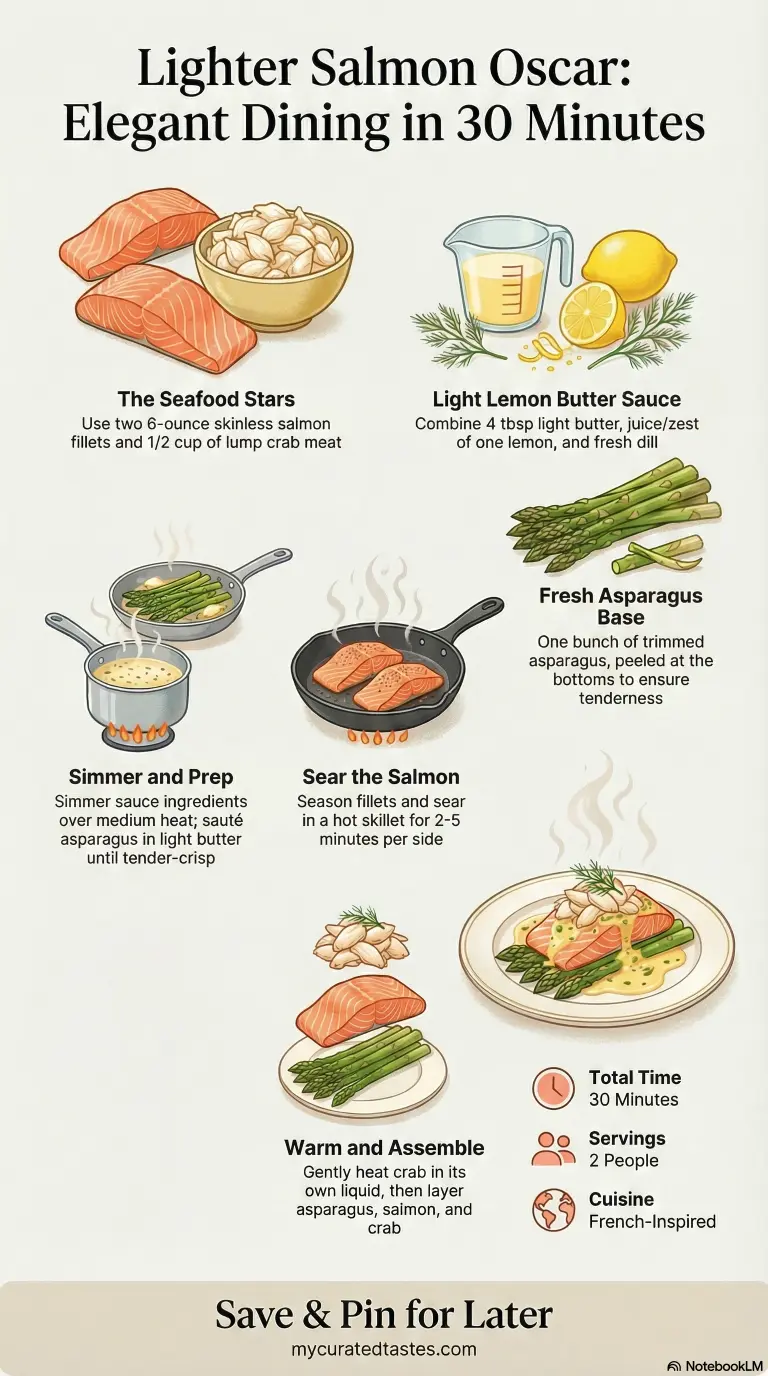 Lighter Salmon Oscar: Elegant Dining in 30 Minutes

The Seafood Stars
Use two 6-ounce skinless salmon fillets and 1/2 cup of lump crab meat

Light Lemon Butter Sauce
Combine 4 tbsp light butter, juice/zest of one lemon, and fresh dill

Fresh Asparagus Base
One bunch of trimmed asparagus, peeled at the bottoms to ensure tenderness

Simmer and Prep
Simmer sauce ingredients over medium heat; sauté asparagus in light butter until tender-crisp

Sear the Salmon
Season fillets and sear in a hot skillet for 2-5 minutes per side

Warm and Assemble
Gently heat crab in its own liquid, then layer asparagus, salmon, and crab

Total Time
30 Minutes

Servings
2 People

Cuisine
French-Inspired

Save & Pin for Later
mycuratedtastes.com

NotebookLM