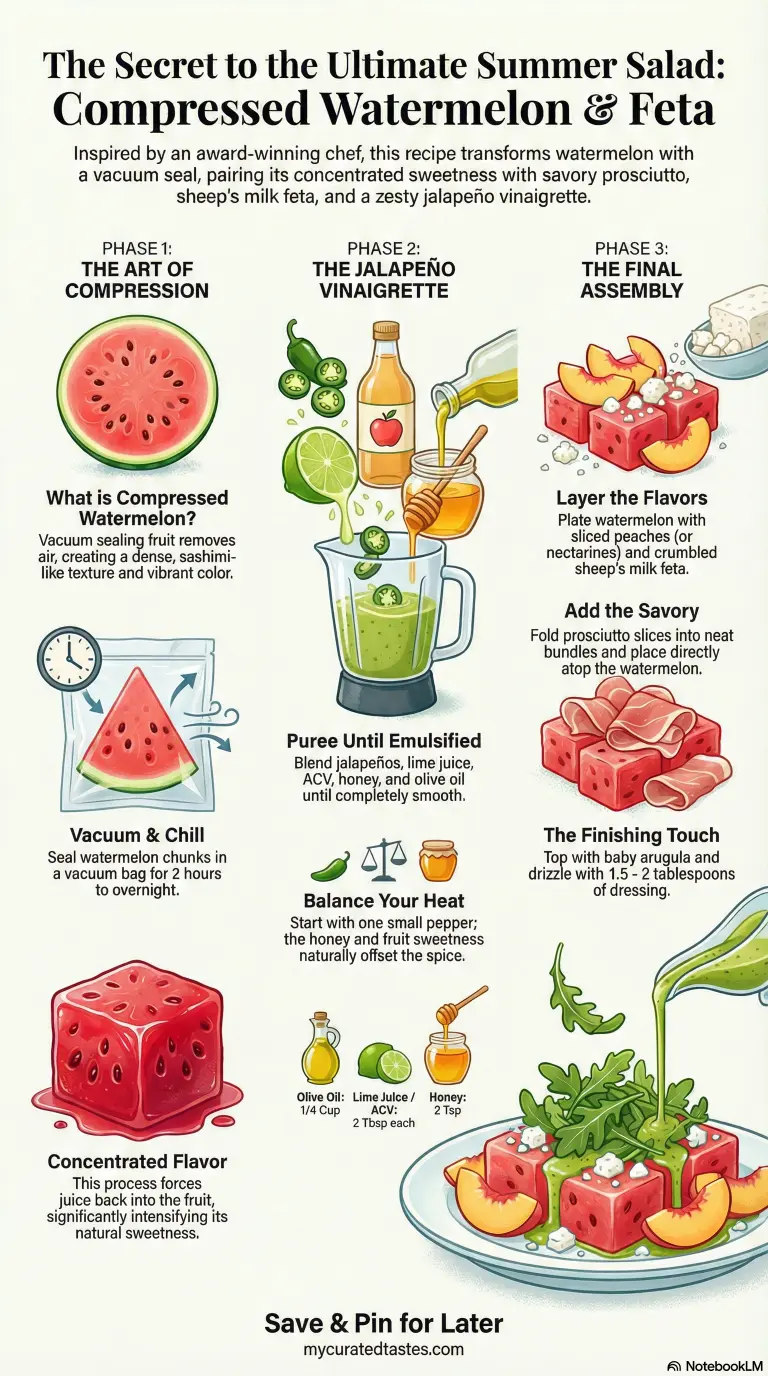 The Secret to the Ultimate Summer Salad: Compressed Watermelon & Feta

Inspired by an award-winning chef, this recipe transforms watermelon with a vacuum seal, pairing its concentrated sweetness with savory prosciutto, sheep's milk feta, and a zesty jalapeño vinaigrette.

PHASE 1:
THE ART OF COMPRESSION

What is Compressed Watermelon?
Vacuum sealing fruit removes air, creating a dense, sashimi-like texture and vibrant color.

Vacuum & Chill
Seal watermelon chunks in a vacuum bag for 2 hours to overnight.

Concentrated Flavor
This process forces juice back into the fruit, significantly intensifying its natural sweetness.

PHASE 2:
THE JALAPEÑO VINAIGRETTE

Puree Until Emulsified
Blend jalapeños, lime juice, ACV, honey, and olive oil until completely smooth.

Balance Your Heat
Start with one small pepper; the honey and fruit sweetness naturally offset the spice.

Olive Oil: 1/4 Cup
Lime Juice / ACV: 2 Tbsp each
Honey: 2 Tsp

PHASE 3:
THE FINAL ASSEMBLY

Layer the Flavors
Plate watermelon with sliced peaches (or nectarines) and crumbled sheep's milk feta.

Add the Savory
Fold prosciutto slices into neat bundles and place directly atop the watermelon.

The Finishing Touch
Top with baby arugula and drizzle with 1.5 - 2 tablespoons of dressing.

Save & Pin for Later
mycuratedtastes.com

NotebookLM