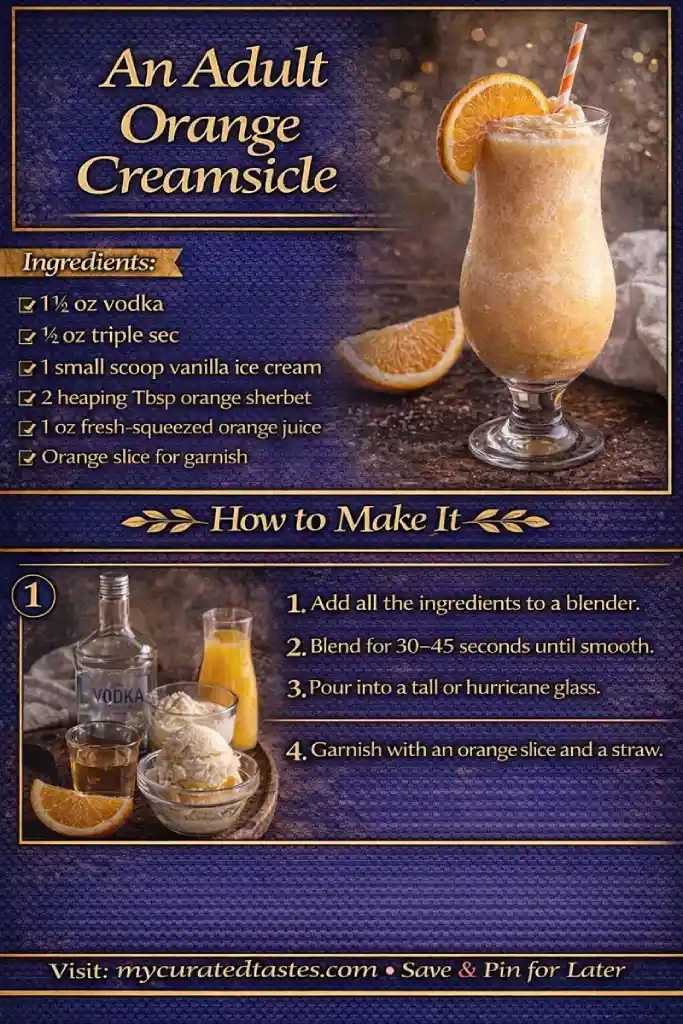 An Adult Orange Creamsicle

Ingredients:

1½ oz vodka
½ oz triple sec
1 small scoop vanilla ice cream
2 heaping Tbsp orange sherbet
1 oz fresh-squeezed orange juice
Orange slice for garnish

How to Make It

1

VODKA

1. Add all the ingredients to a blender.
2. Blend for 30–45 seconds until smooth.
3. Pour into a tall or hurricane glass.
4. Garnish with an orange slice and a straw.

Visit: mycuratedtastes.com • Save & Pin for Later